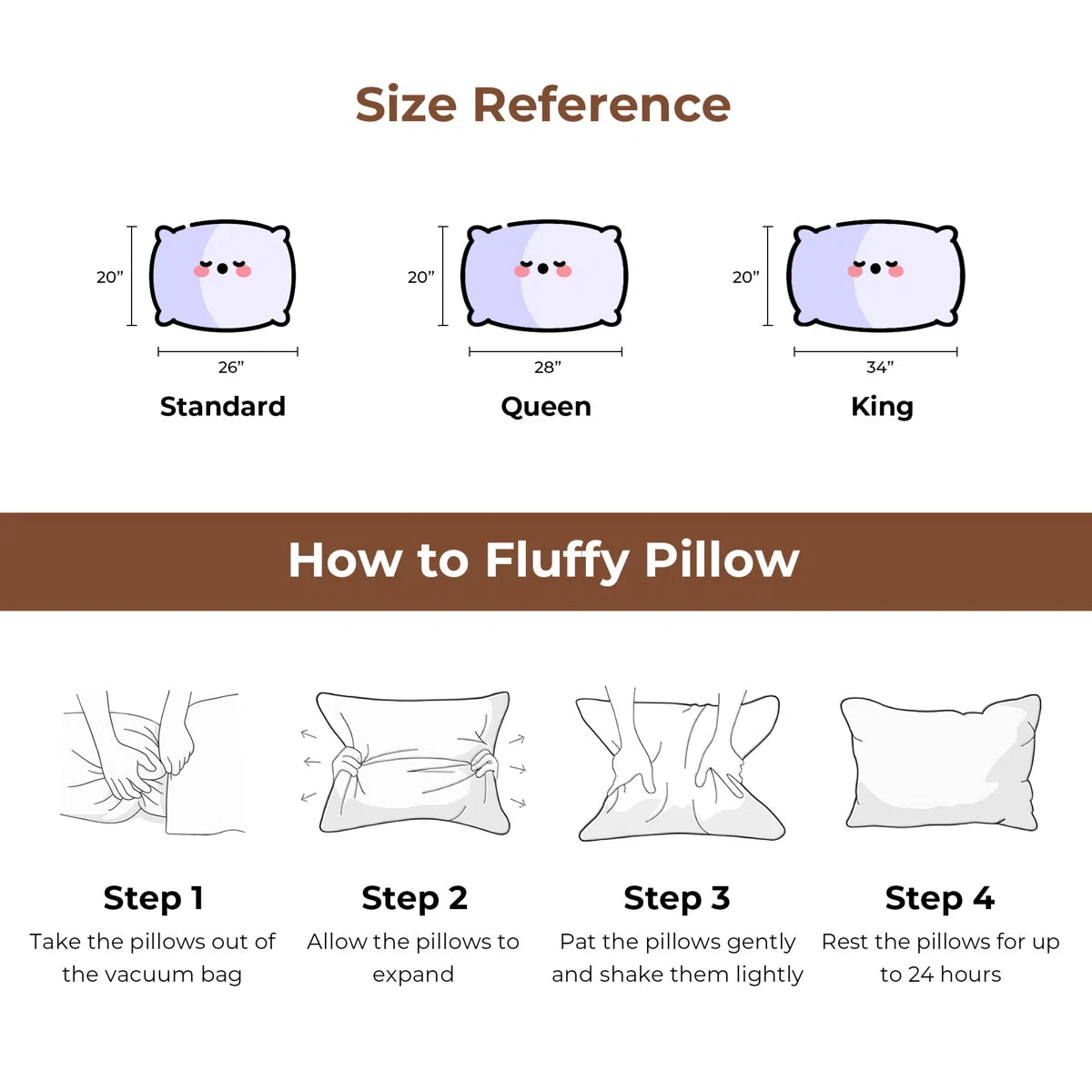 Size Reference

20”
26”
Standard

20”
28”
Queen

20”
34”
King

How to Fluffy Pillow

Step 1
Take the pillows out of the vacuum bag

Step 2
Allow the pillows to expand

Step 3
Pat the pillows gently and shake them lightly

Step 4
Rest the pillows for up to 24 hours